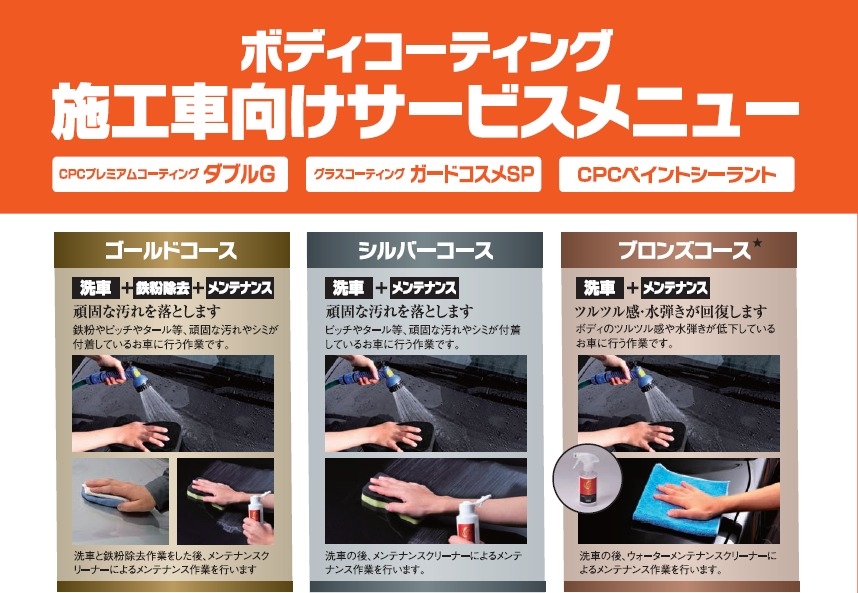 ボディコーティング
施工車向けサービスメニュー

CPCプレミアムコーティング ダブルG

グラスコーティング ガードコスメSP

CPCペイントシーラント

ゴールドコース

洗車 + 鉄粉除去 + メンテナンス

頑固な汚れを落とします

鉄粉やピッチやタール等、頑固な汚れやシミが付着しているお車に行う作業です。

洗車と鉄粉除去作業をした後、メンテナンスクリーナーによるメンテナンス作業を行います

シルバーコース

洗車 + メンテナンス

頑固な汚れを落とします

ピッチやタール等、頑固な汚れやシミが付着しているお車に行う作業です。

洗車の後、メンテナンスクリーナーによるメンテナンス作業を行います。

ブロンズコース★

洗車 + メンテナンス

ツルツル感・水弾きが回復します

ボディのツルツル感や水弾きが低下しているお車に行う作業です。

洗車の後、ウォーターメンテナンスクリーナーによるメンテナンス作業を行います。