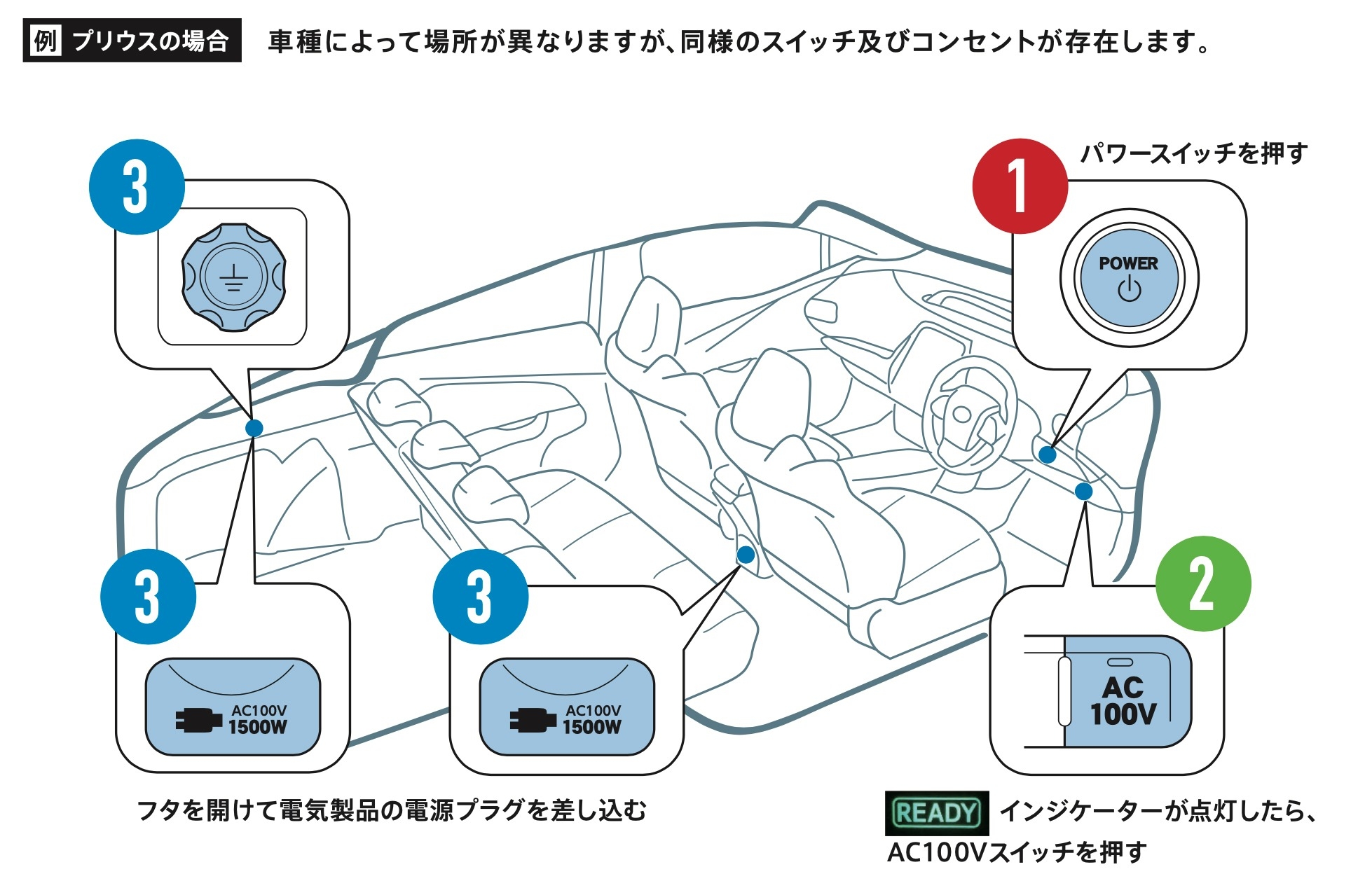 例 プリウスの場合 車種によって場所が異なりますが、同様のスイッチ及びコンセントが存在します。

3

1 パワースイッチを押す

POWER

3

AC100V 1500W

3

AC100V 1500W

2

AC 100V

フタを開けて電気製品の電源プラグを差し込む

READY インジケーターが点灯したら、AC100Vスイッチを押す